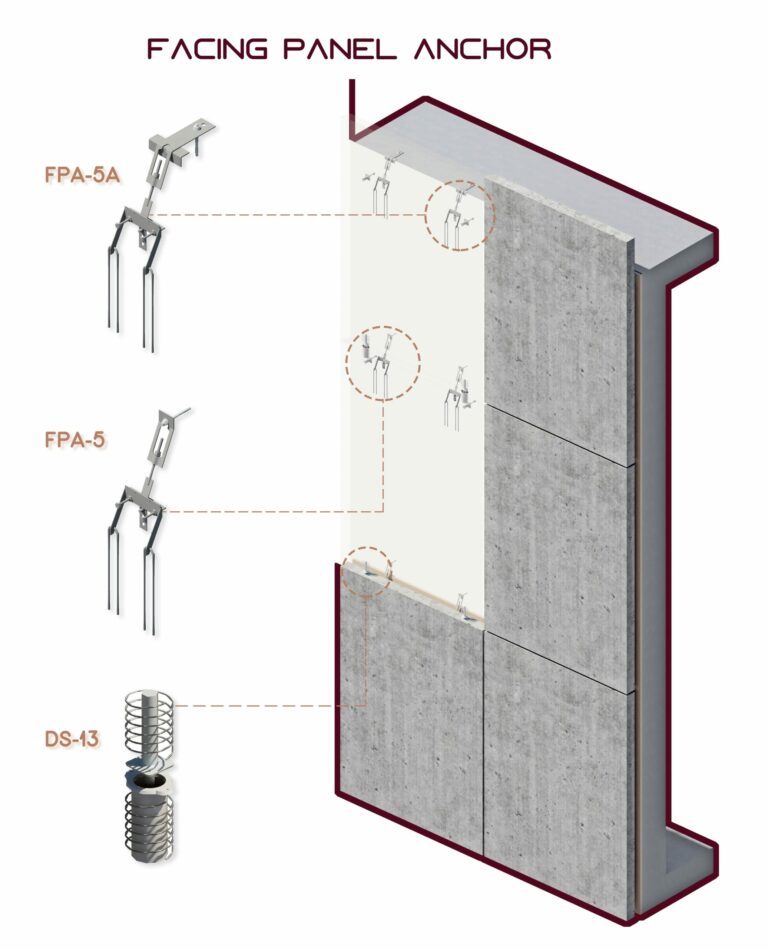 FACING PANEL ANCHOR

FPA-5A

FPA-5

DS-13